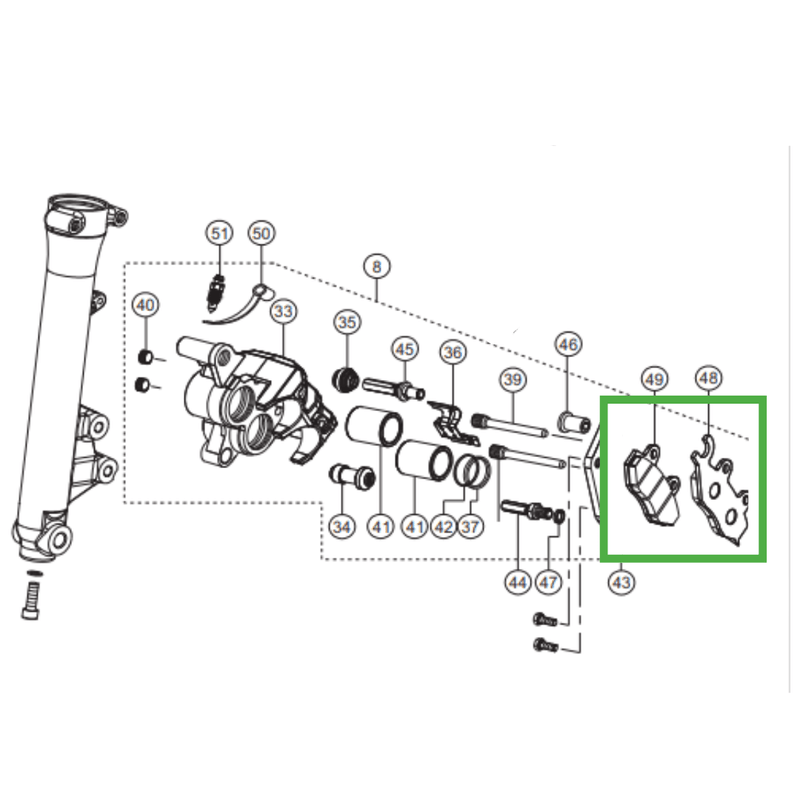 51
50
8
40
33
35
45
36
46
39
49
48
34
41
41
42
37
44
47
43