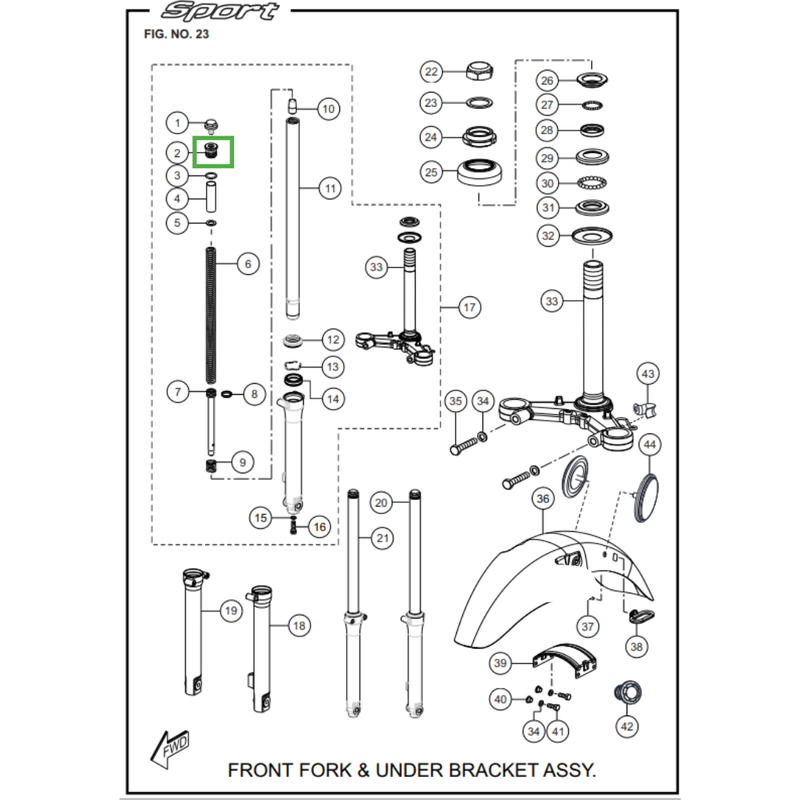 Sport
FIG. NO. 23

1
2
3
4
5
6
7
8
9
10
11
12
13
14
15
16
17
18
19
20
21
22
23
24
25
26
27
28
29
30
31
32
33
33
34
35
36
37
38
39
40
34
41
42
43
44

FWD

FRONT FORK & UNDER BRACKET ASSY.