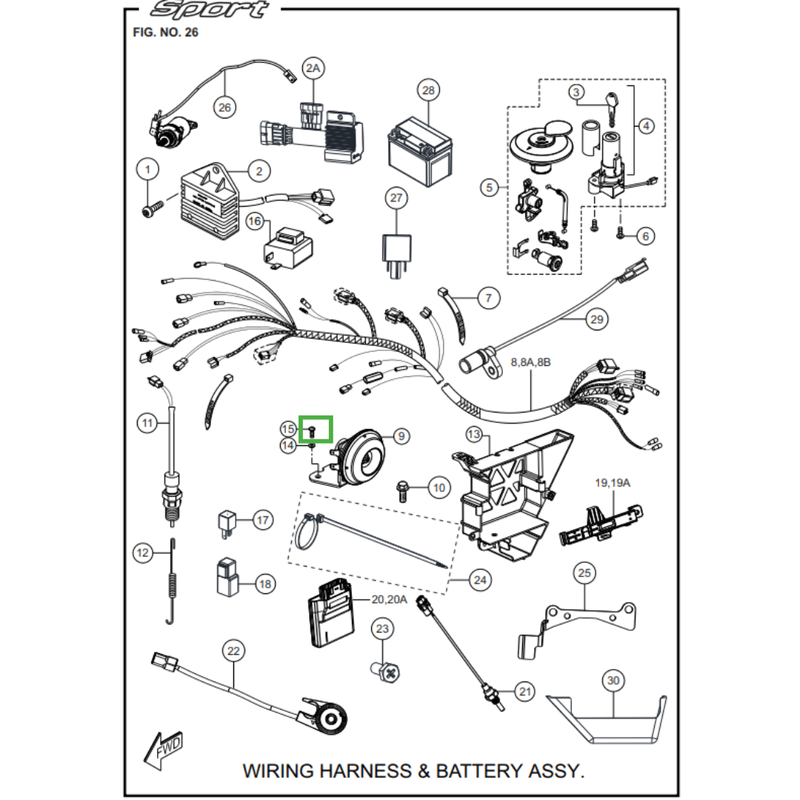 Sport

FIG. NO. 26

26
2A
28
3
4
1
2
5
16
27
6
7
29
8,8A,8B
11
15
14
9
13
10
19,19A
17
12
18
24
25
20,20A
23
22
21
30
FWD

WIRING HARNESS & BATTERY ASSY.