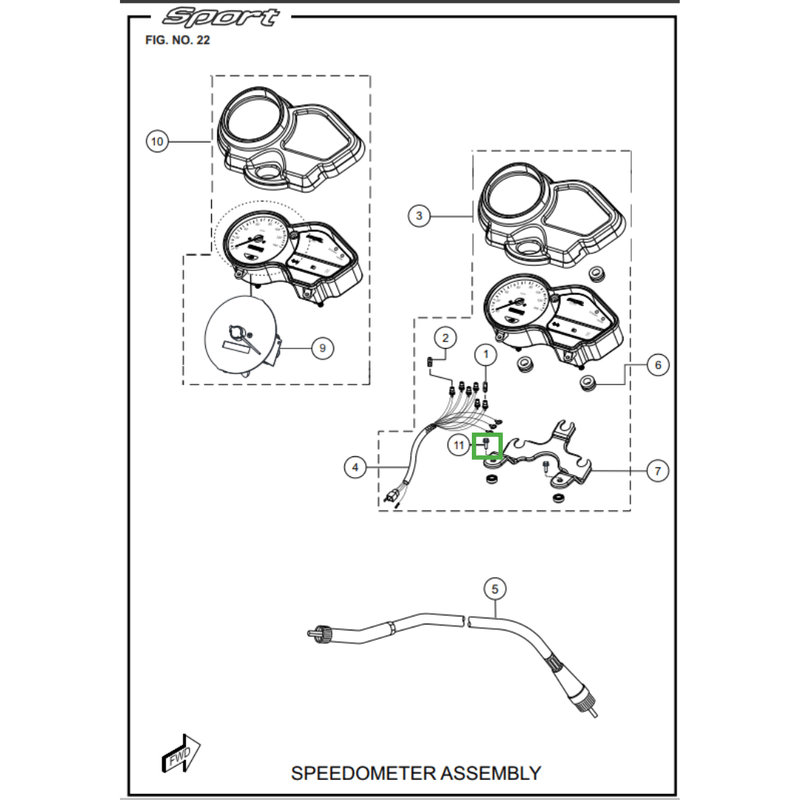 Sport
FIG. NO. 22

10
3
9
2
1
6
11
4
7
5
FWD

SPEEDOMETER ASSEMBLY