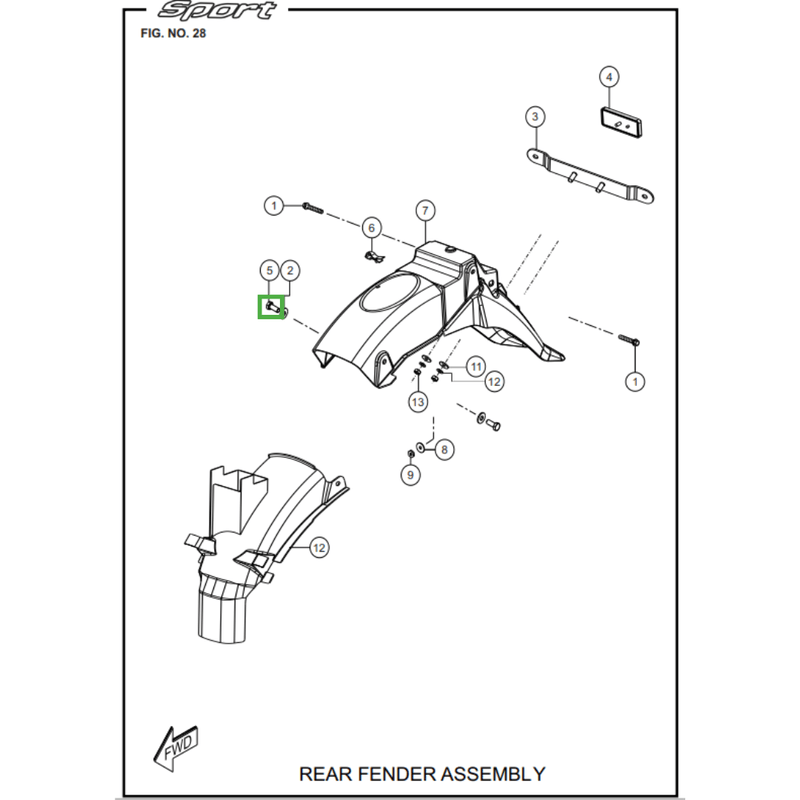 Sport

FIG. NO. 28

4
3
1
7
6
5
2
11
12
1
13
8
9
12

FWD

REAR FENDER ASSEMBLY