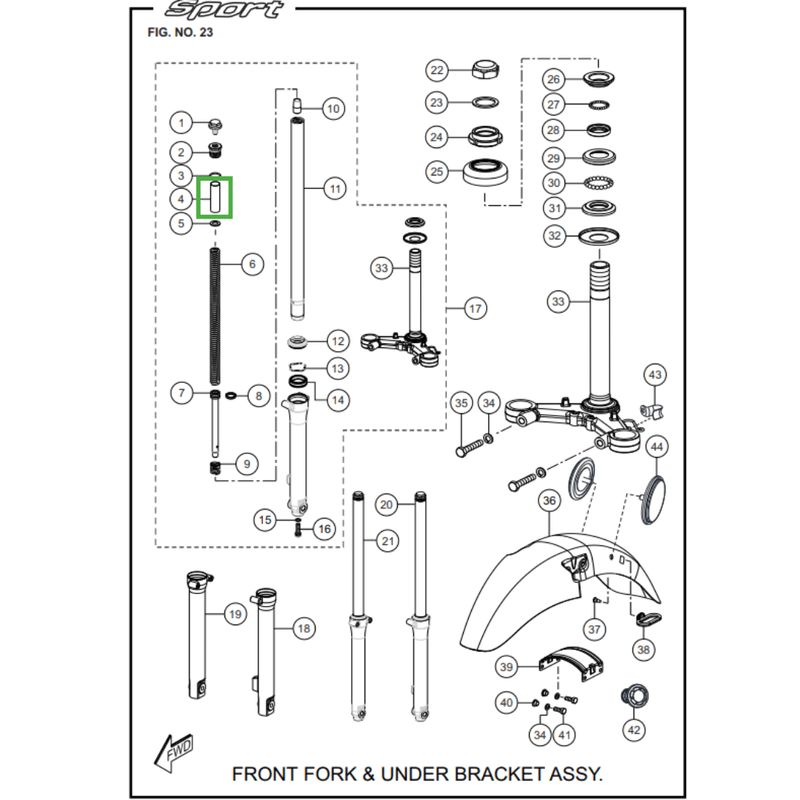 Sport
FIG. NO. 23

1
2
3
4
5
6
7
8
9
10
11
12
13
14
15
16
17
18
19
20
21
22
23
24
25
26
27
28
29
30
31
32
33
33
34
35
36
37
38
39
40
34
41
42
43
44

FWD

FRONT FORK & UNDER BRACKET ASSY.