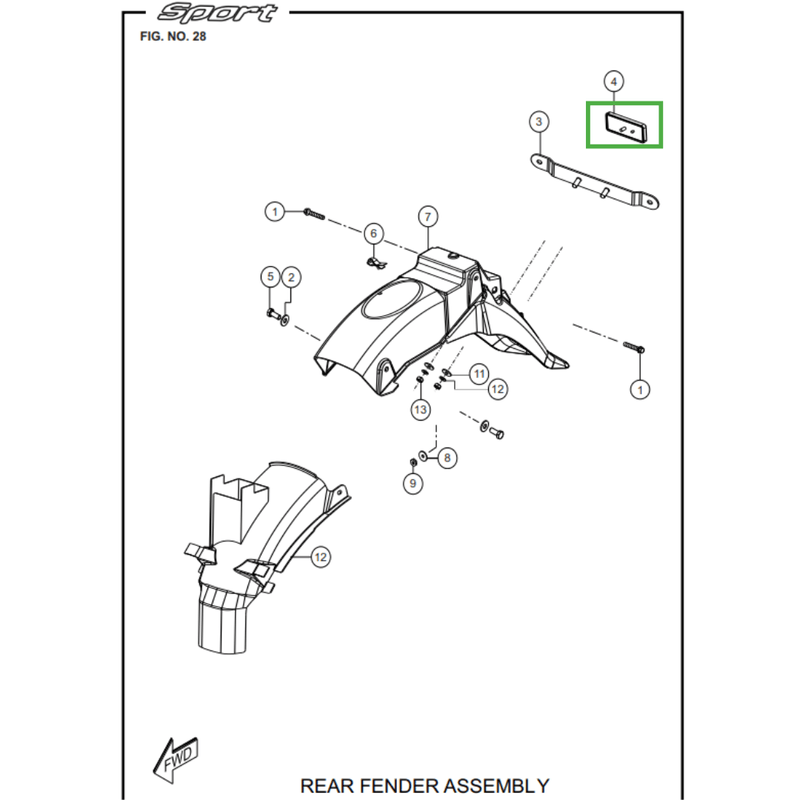 Sport

FIG. NO. 28

4
3
1
7
6
5
2
11
12
1
13
8
9
12

FWD

REAR FENDER ASSEMBLY