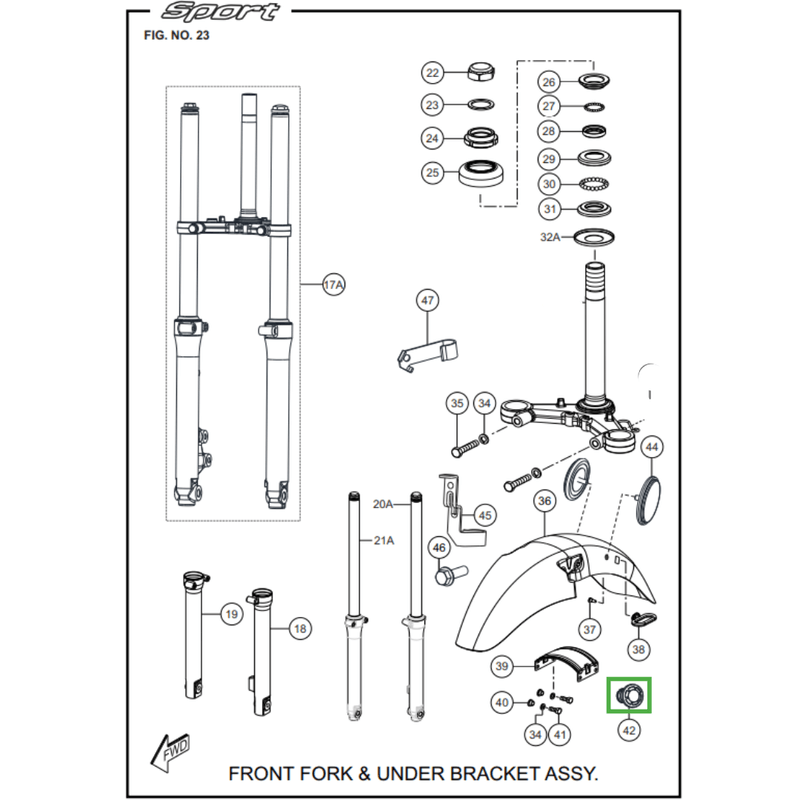 Sport

FIG. NO. 23

22
23
24
25
26
27
28
29
30
31
32A
17A
47
35
34
44
20A
21A
45
46
36
19
18
37
38
39
40
34
41
42
FWD

FRONT FORK & UNDER BRACKET ASSY.