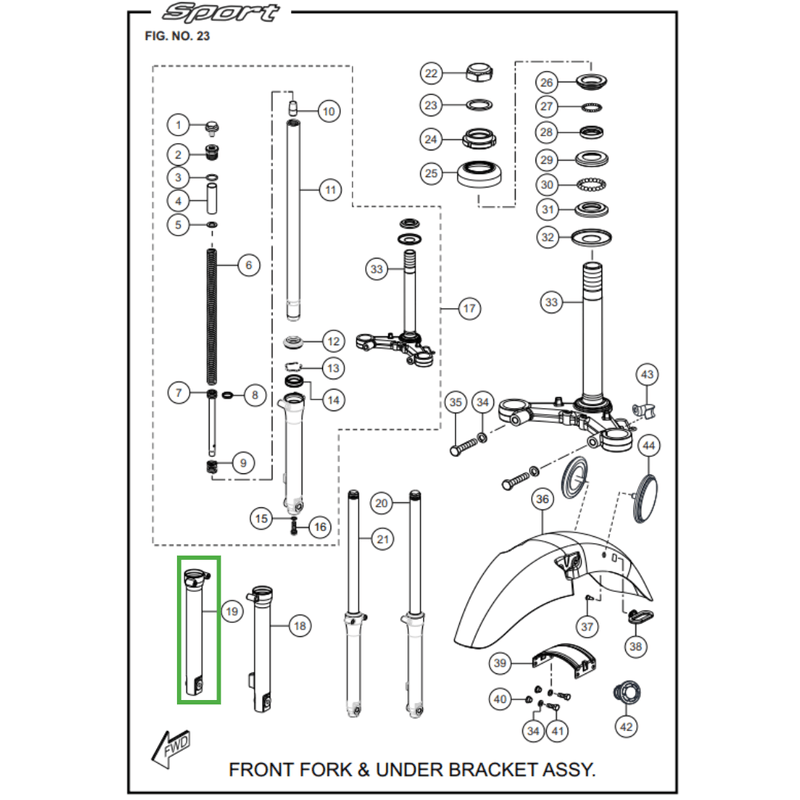 Sport
FIG. NO. 23

1
2
3
4
5
6
7
8
9
10
11
12
13
14
15
16
17
18
19
20
21
22
23
24
25
26
27
28
29
30
31
32
33
33
34
35
36
37
38
39
40
34
41
42
43
44

FWD

FRONT FORK & UNDER BRACKET ASSY.