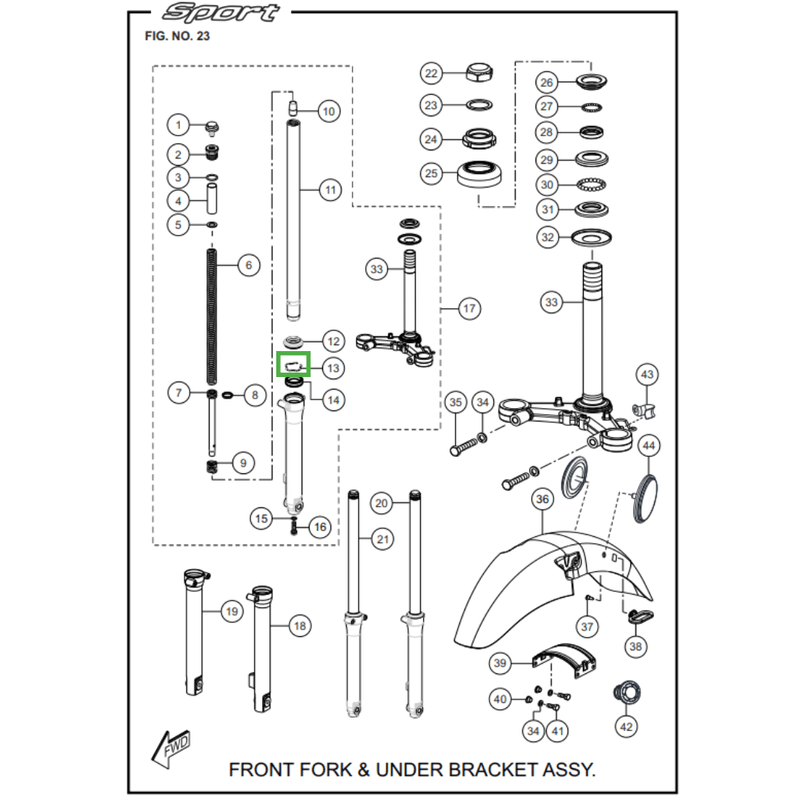 Sport
FIG. NO. 23

1
2
3
4
5
6
7
8
9
10
11
12
13
14
15
16
17
18
19
20
21
22
23
24
25
26
27
28
29
30
31
32
33
33
34
35
36
37
38
39
40
34
41
42
43
44

FWD

FRONT FORK & UNDER BRACKET ASSY.