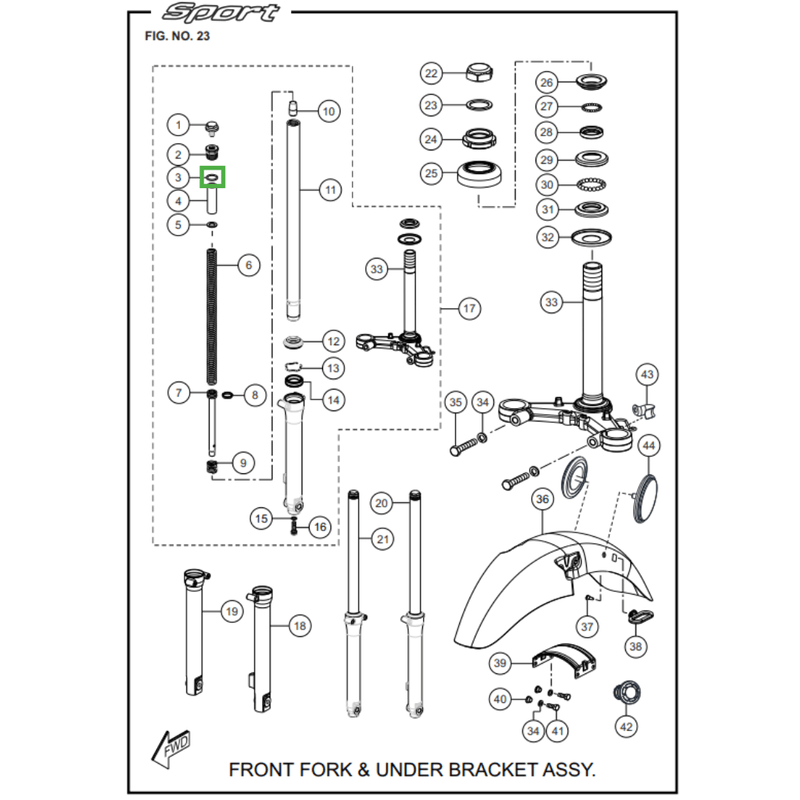 Sport
FIG. NO. 23

1
2
3
4
5
6
7
8
9
10
11
12
13
14
15
16
17
18
19
20
21
22
23
24
25
26
27
28
29
30
31
32
33
33
34
35
36
37
38
39
40
34
41
42
43
44

FWD

FRONT FORK & UNDER BRACKET ASSY.