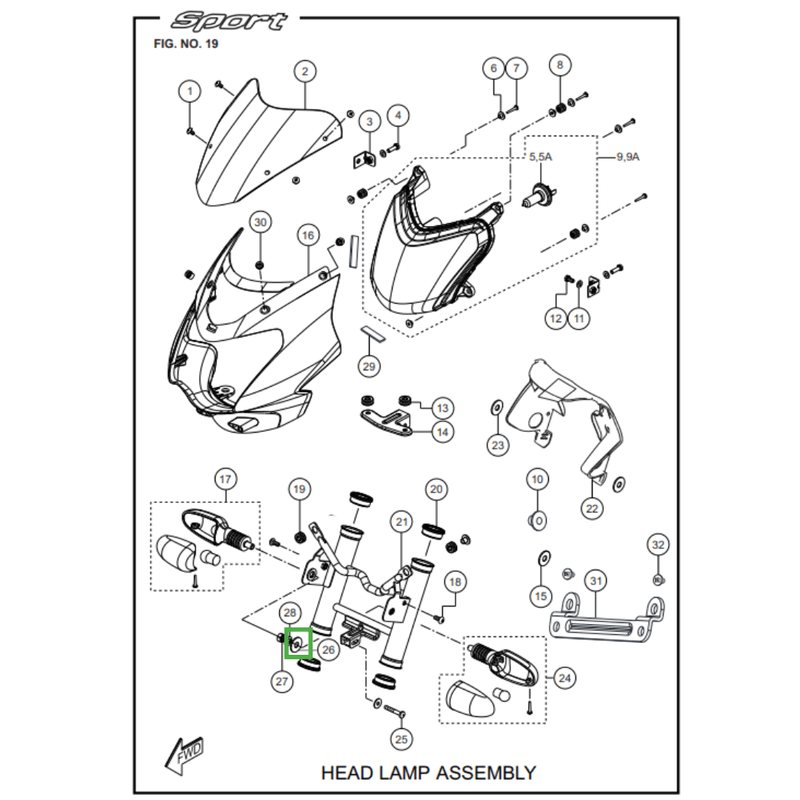 Sport
FIG. NO. 19

1
2
3
4
6
7
8
5,5A
9,9A
30
16
12
11
29
13
14
23
22
10
17
19
20
21
18
15
31
32
28
26
27
24
25
FWD

HEAD LAMP ASSEMBLY