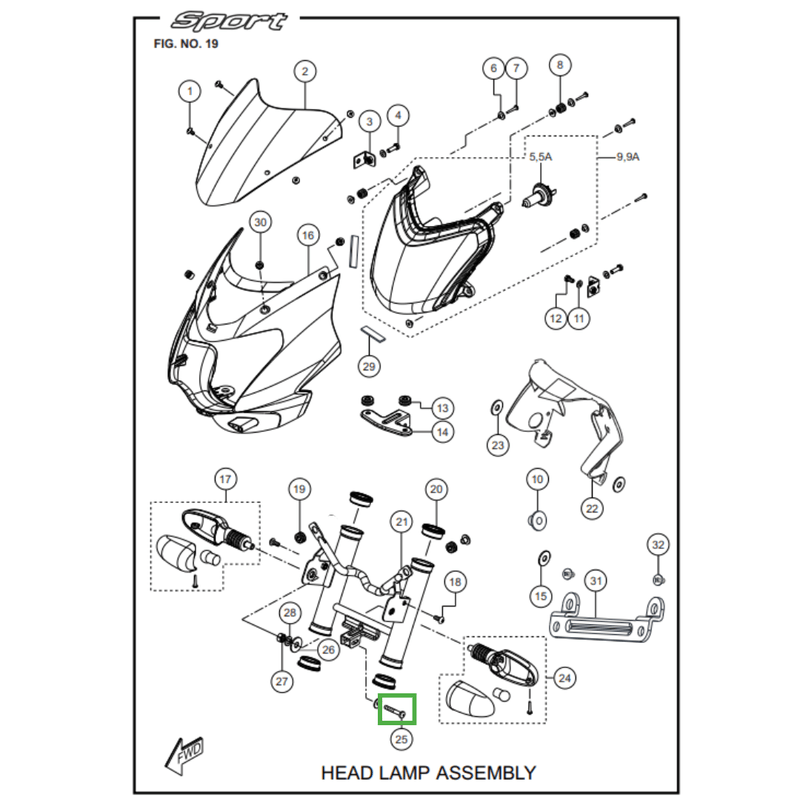 Sport

FIG. NO. 19

1
2
3
4
6
7
8
5,5A
9,9A
30
16
12
11
29
13
14
23
22
10
17
19
20
21
18
15
31
32
28
26
27
24
25

FWD

HEAD LAMP ASSEMBLY