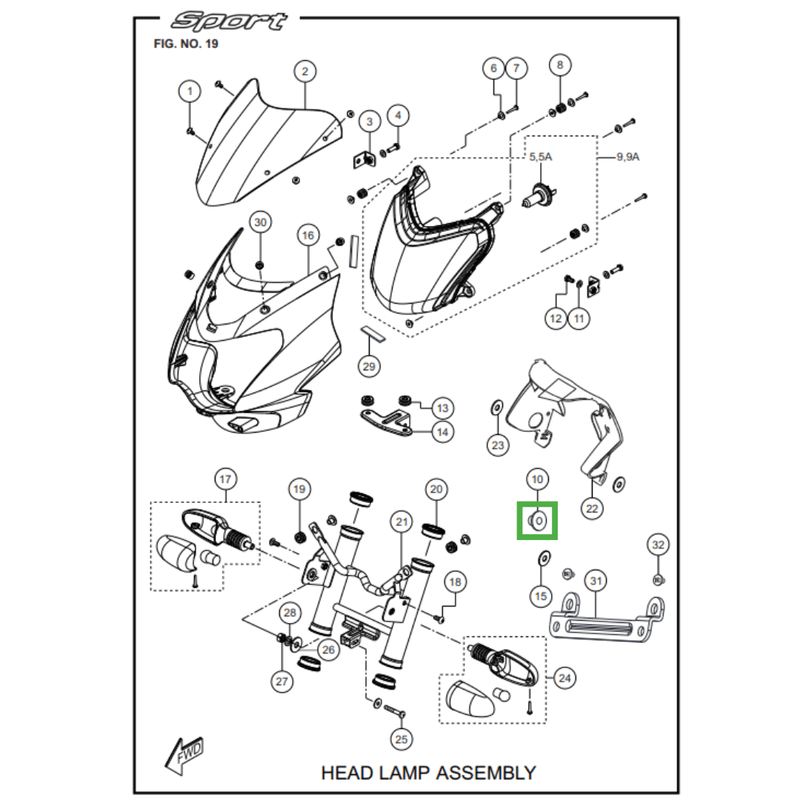 Sport

FIG. NO. 19

1
2
3
4
6
7
8
5,5A
9,9A
30
16
12
11
29
13
14
23
22
10
17
19
20
21
18
15
31
32
28
26
27
24
25

FWD

HEAD LAMP ASSEMBLY