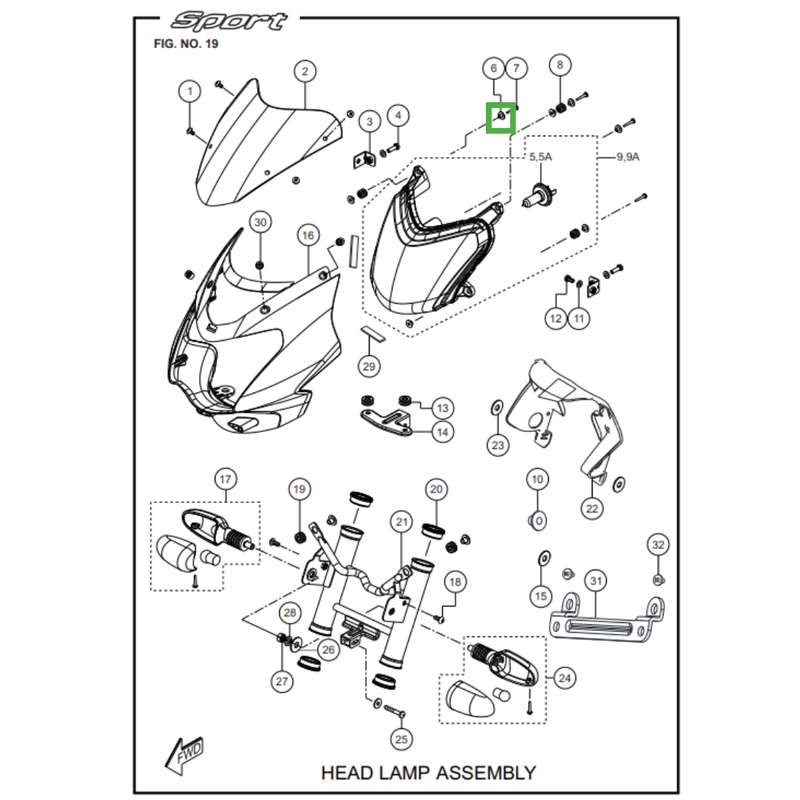 Sport

FIG. NO. 19

1
2
3
4
6
7
8
5,5A
9,9A
30
16
12
11
29
13
14
23
22
10
17
19
20
21
18
15
31
32
28
26
27
24
25
FWD

HEAD LAMP ASSEMBLY