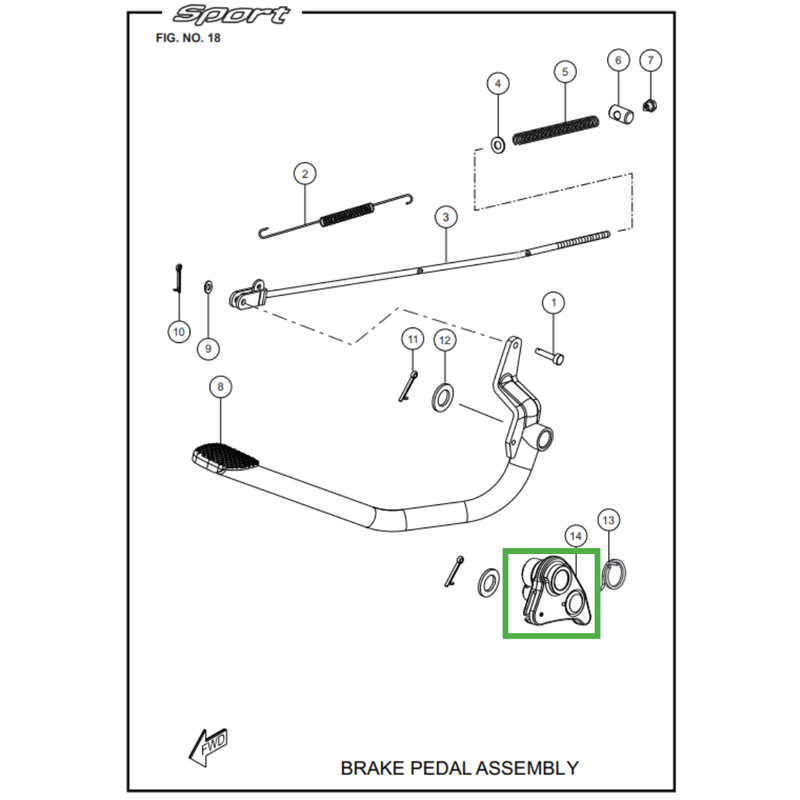 Sport

FIG. NO. 18

4
5
6
7
2
3
10
9
1
11
12
8
14
13

FWD

BRAKE PEDAL ASSEMBLY