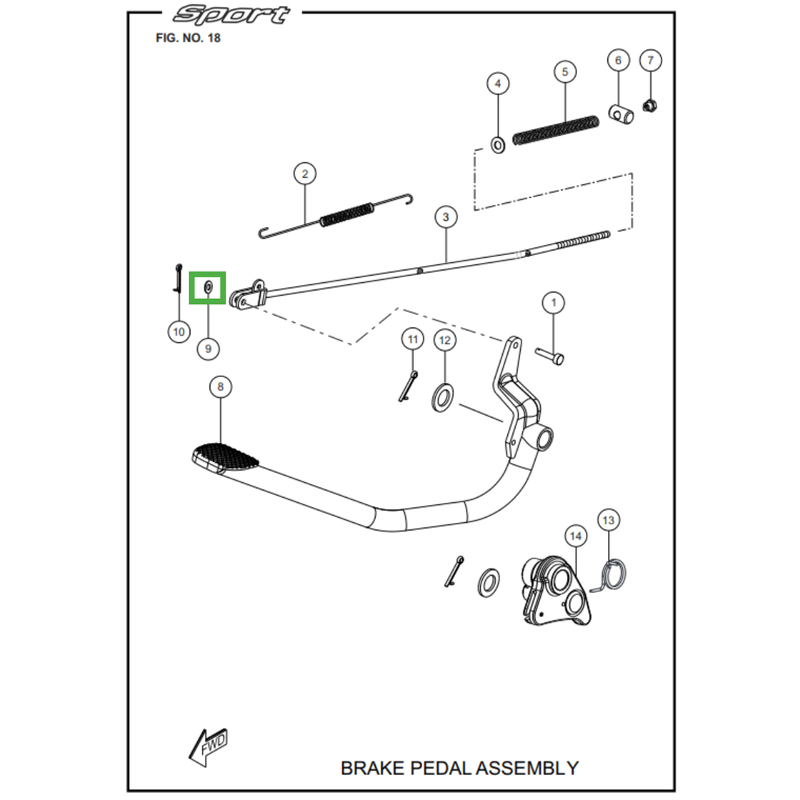 Sport

FIG. NO. 18

4
5
6
7
2
3
10
9
1
11
12
8
14
13

FWD

BRAKE PEDAL ASSEMBLY