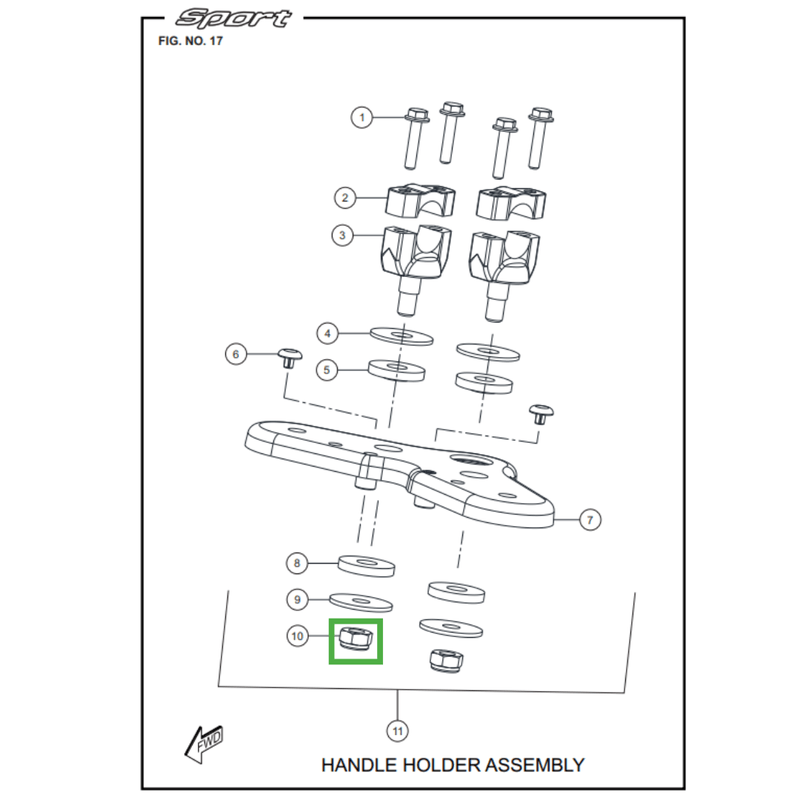 Sport
FIG. NO. 17

1
2
3
4
5
6
7
8
9
10
11

FWD

HANDLE HOLDER ASSEMBLY