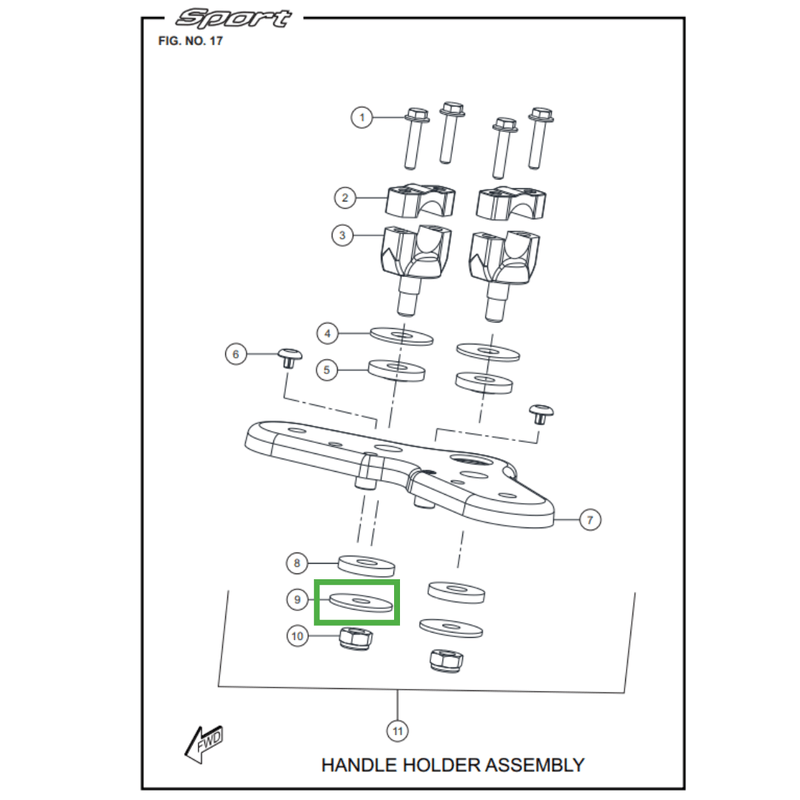 Sport
FIG. NO. 17

1
2
3
4
5
6
7
8
9
10
11

FWD

HANDLE HOLDER ASSEMBLY