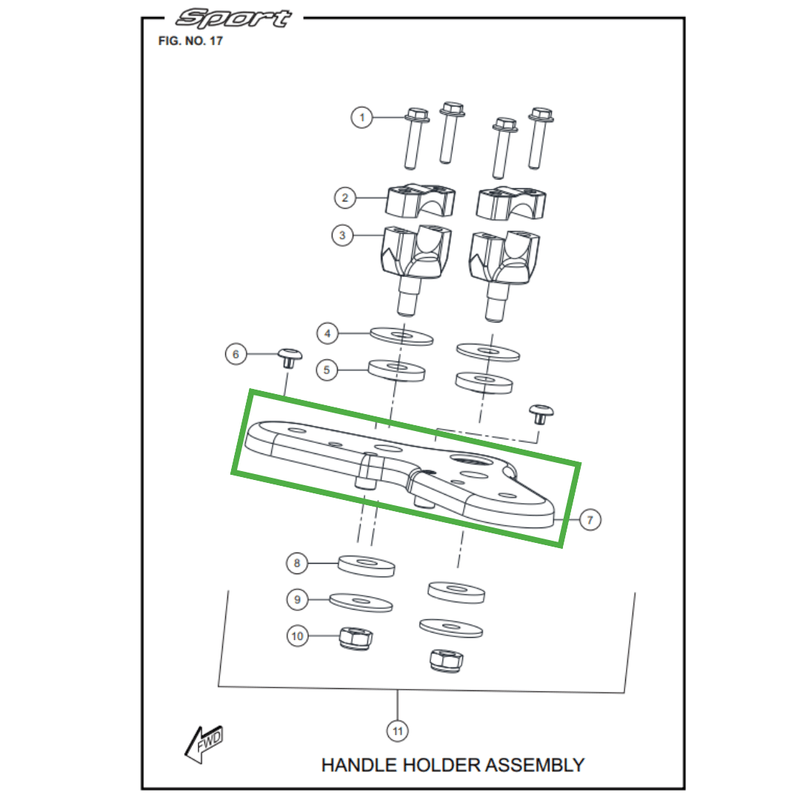 Sport

FIG. NO. 17

1
2
3
4
5
6
7
8
9
10
11

FWD

HANDLE HOLDER ASSEMBLY