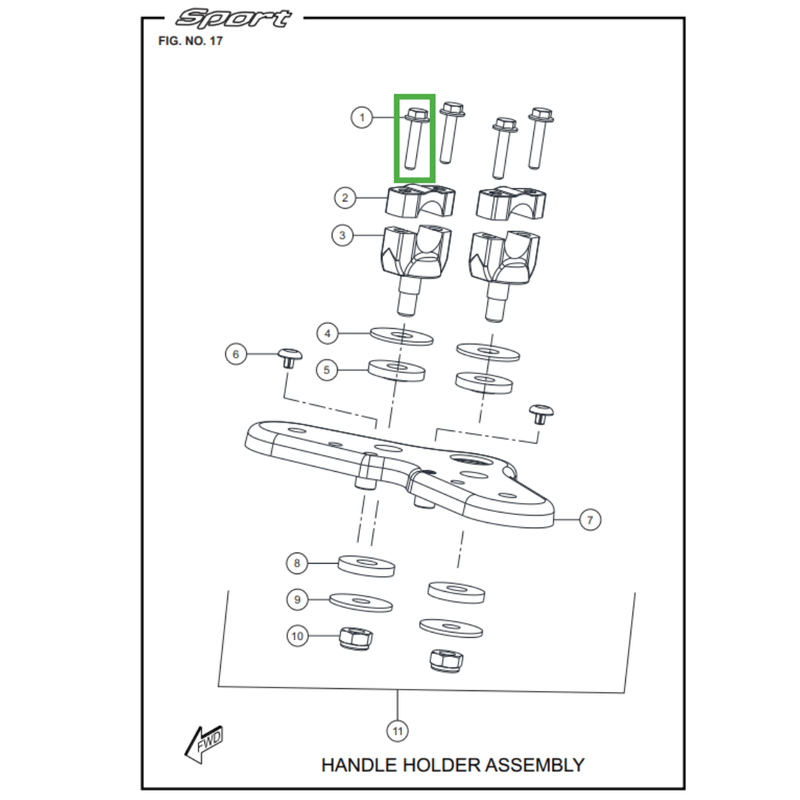 Sport
FIG. NO. 17

1
2
3
4
5
6
7
8
9
10
11

FWD

HANDLE HOLDER ASSEMBLY