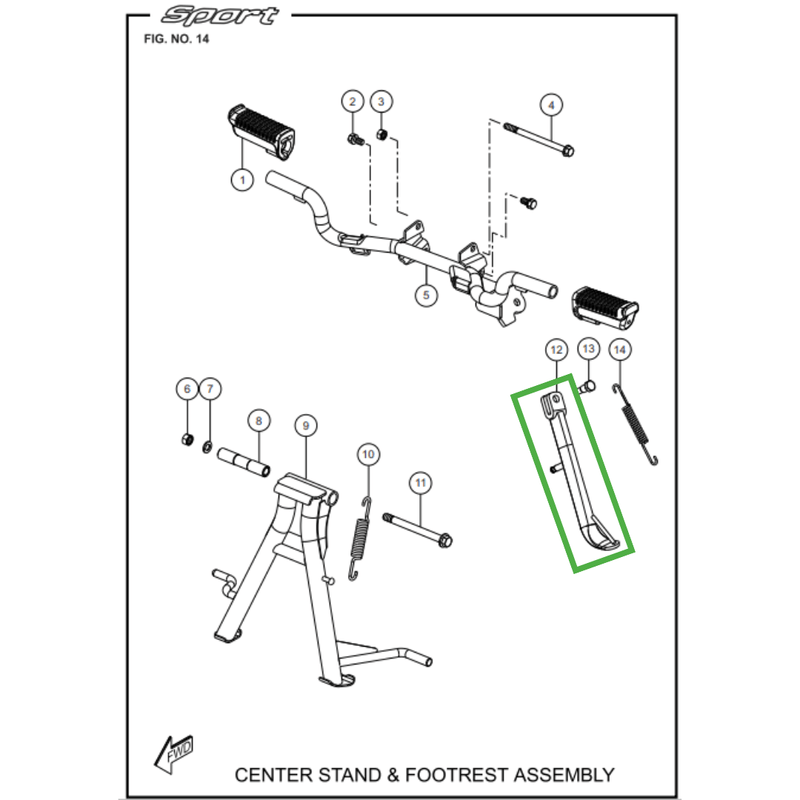 Sport

FIG. NO. 14

2
3
4
1
5
12
13
14
6
7
8
9
10
11

FWD

CENTER STAND & FOOTREST ASSEMBLY