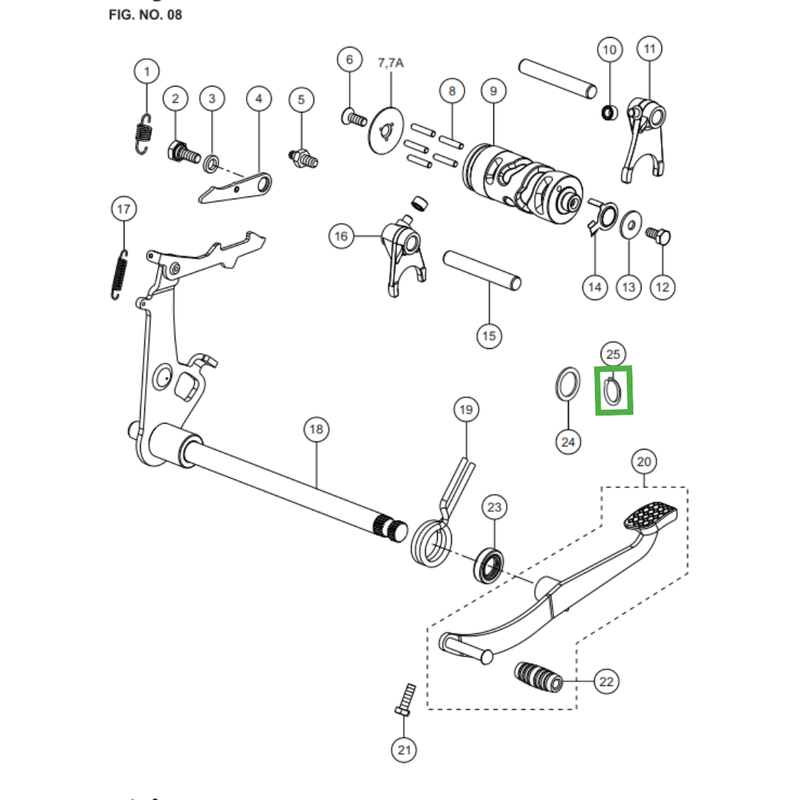 FIG. NO. 08

1
2
3
4
5
6
7,7A
8
9
10
11
17
16
14
13
12
15
25
24
18
19
23
20
22
21