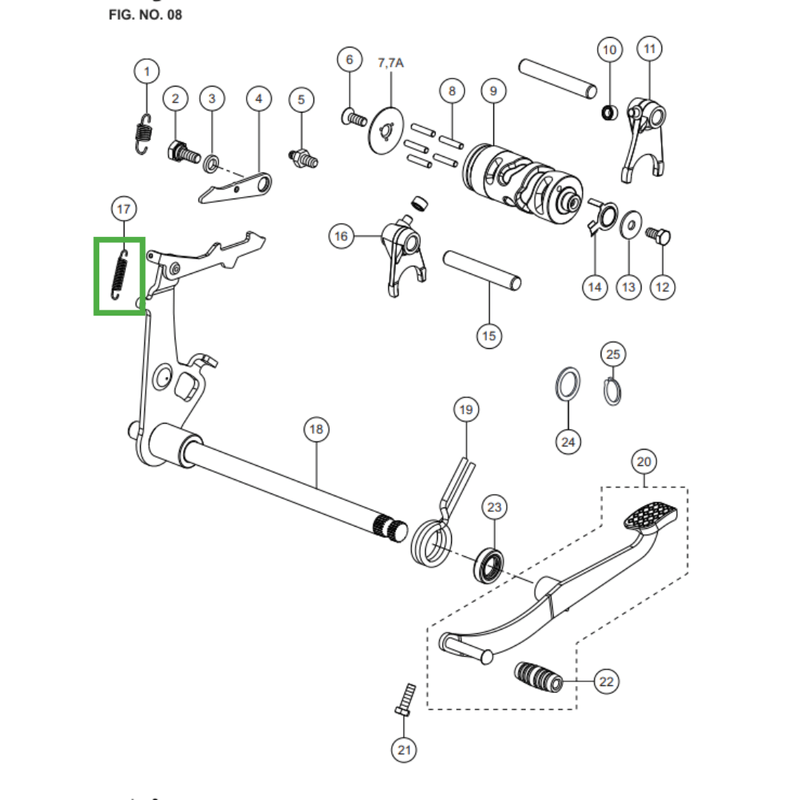 FIG. NO. 08

1
2
3
4
5
6
7,7A
8
9
10
11
17
16
14
13
12
15
25
24
18
19
23
20
22
21