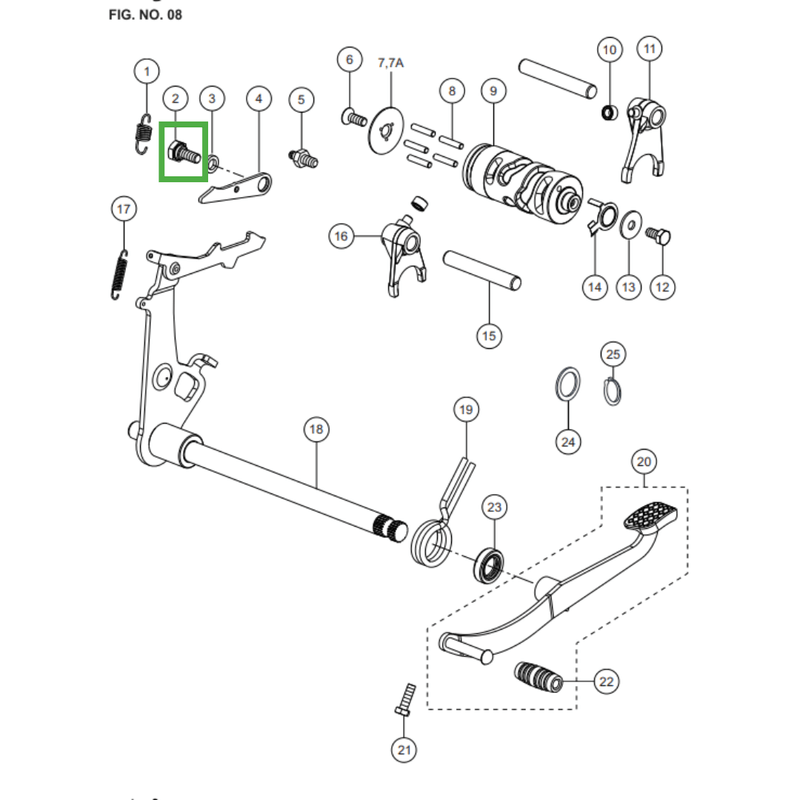 FIG. NO. 08

1
2
3
4
5
6
7,7A
8
9
10
11
17
16
14
13
12
15
25
24
18
19
20
23
22
21