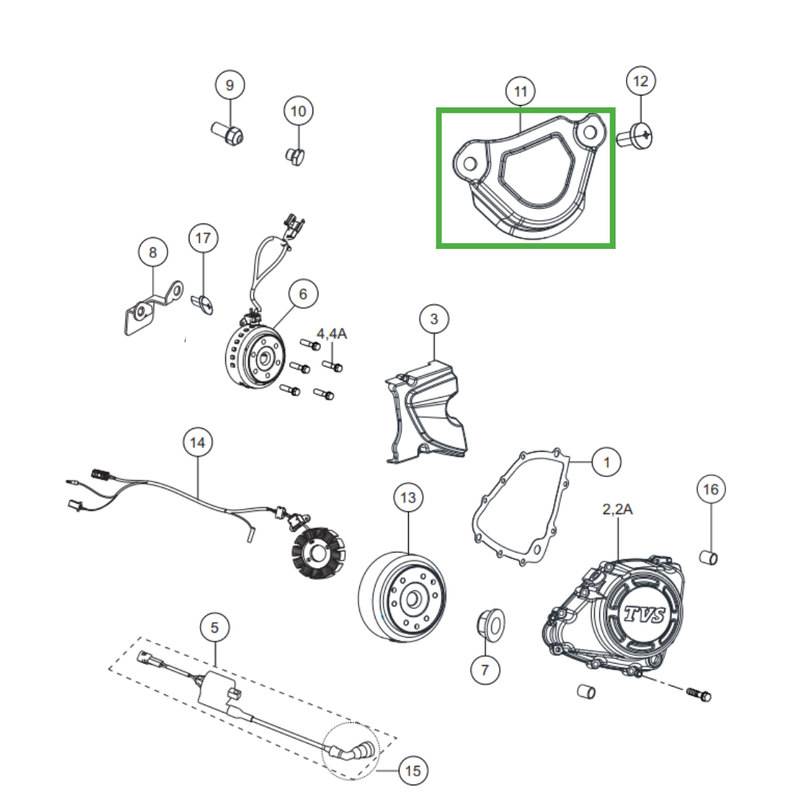 9
10
11
12
8
17
6
4,4A
3
14
1
16
13
2,2A
TVS
5
7
15