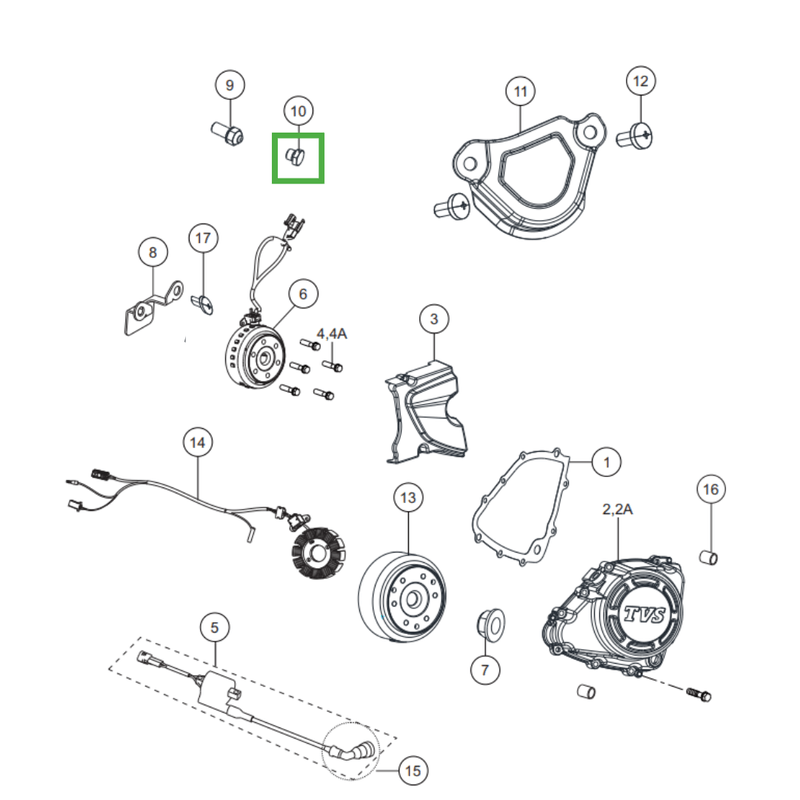 9
10
11
12
8
17
6
4,4A
3
14
1
16
2,2A
13
TVS
7
5
15