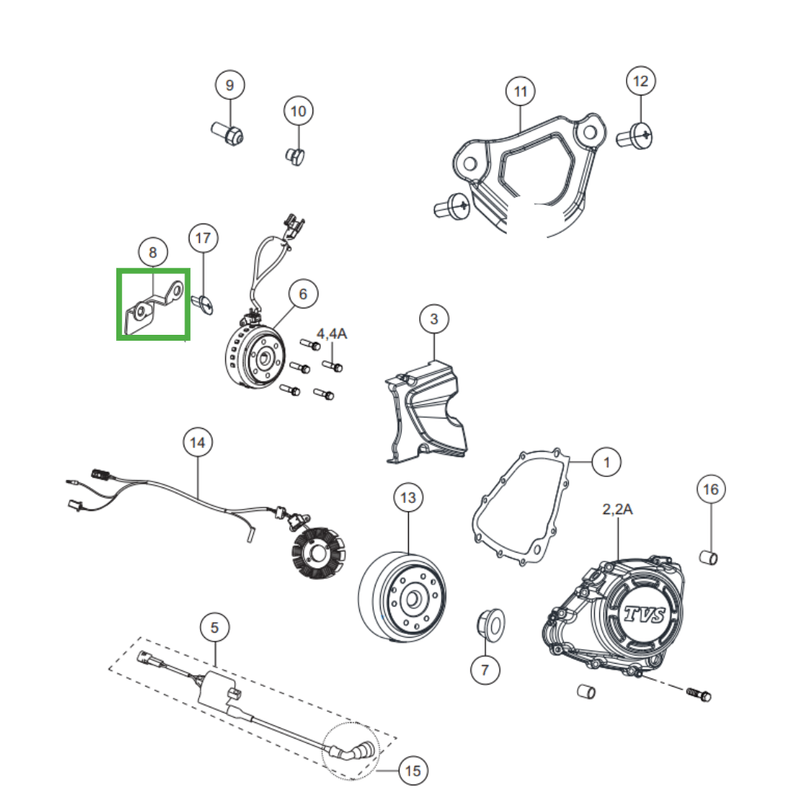 9
10
11
12
8
17
6
4,4A
3
14
1
16
13
2,2A
TVS
5
7
15