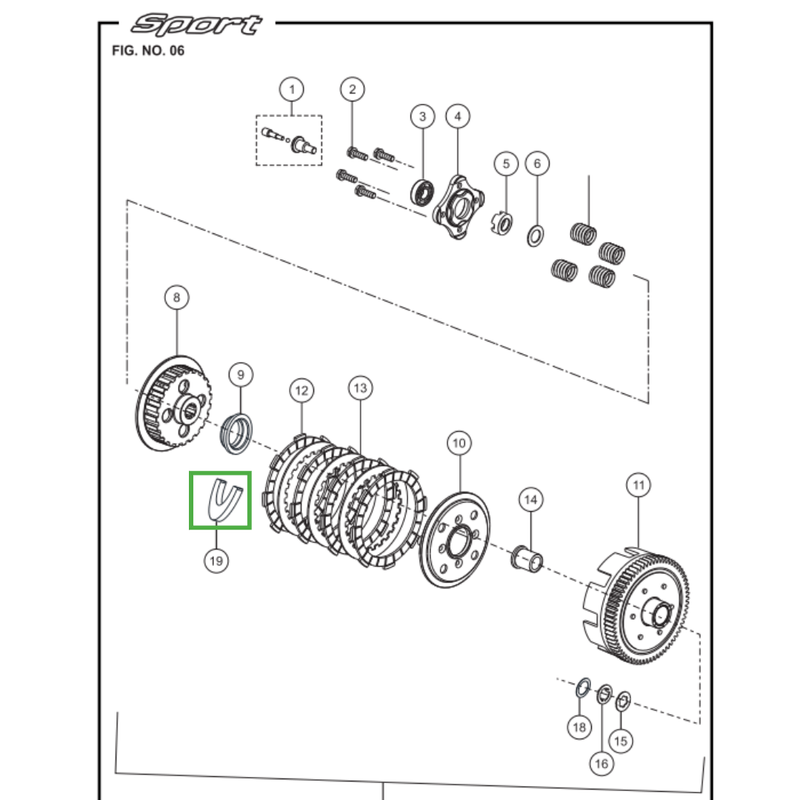 Sport
FIG. NO. 06

1
2
3
4
5
6
8
9
12
13
10
14
11
19
18
16
15