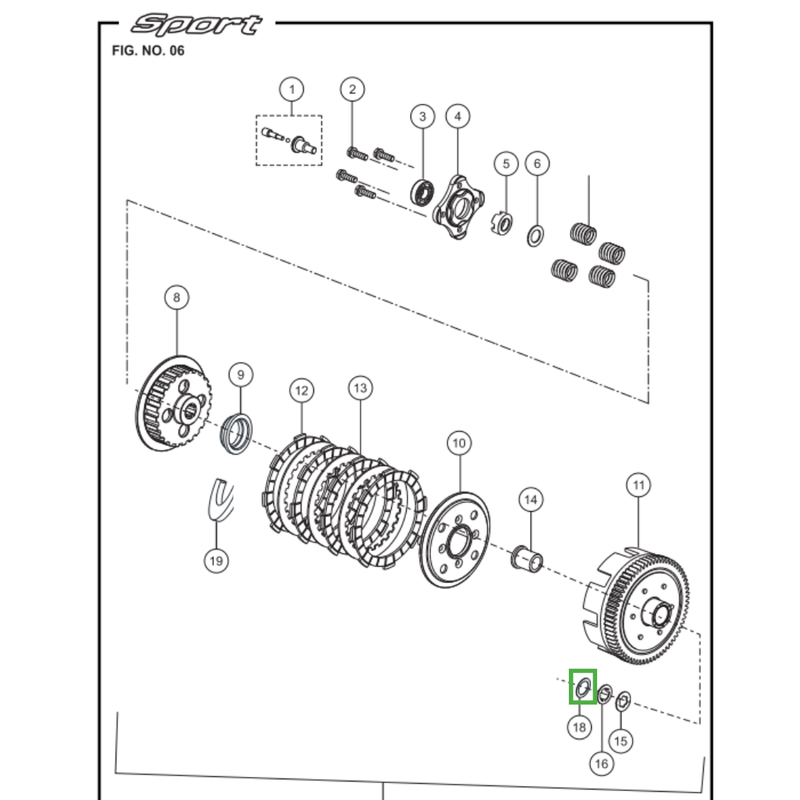 Sport
FIG. NO. 06

1
2
3
4
5
6
8
9
12
13
10
14
11
19
18
16
15