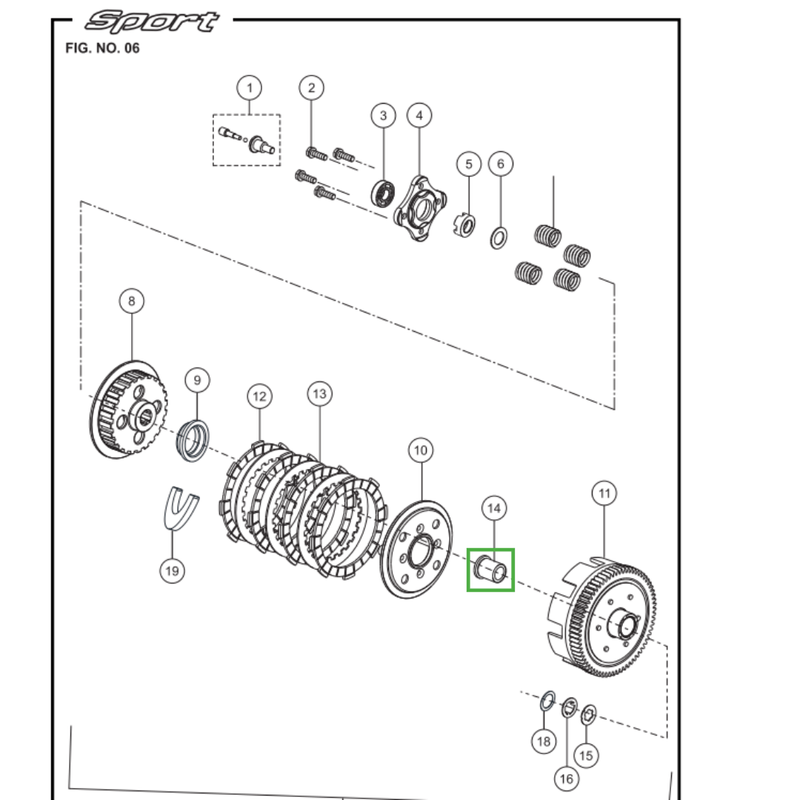 Sport
FIG. NO. 06

1
2
3
4
5
6
8
9
12
13
10
14
11
19
18
16
15