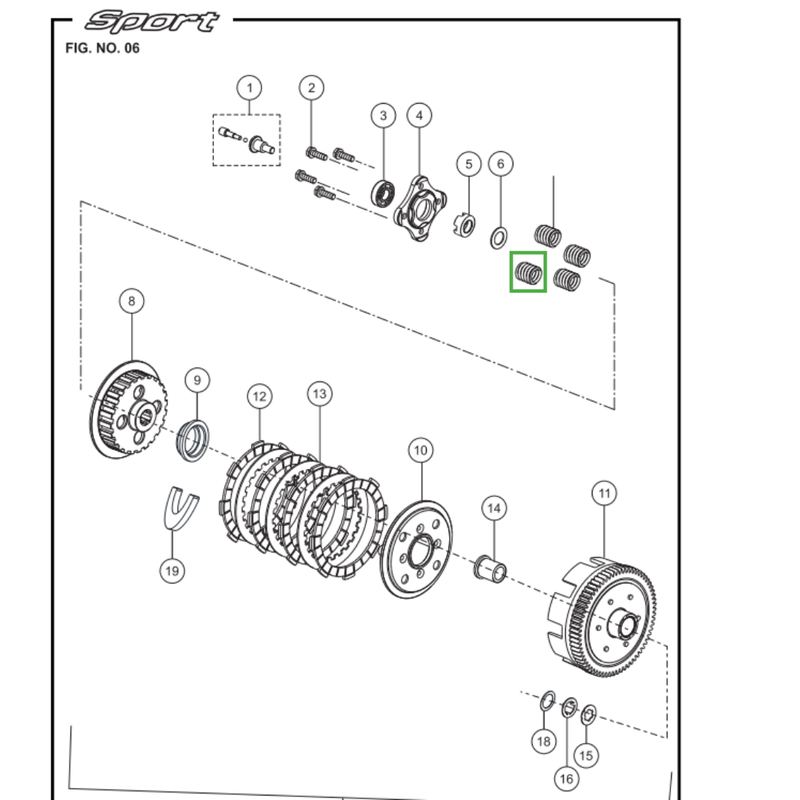 Sport
FIG. NO. 06

1
2
3
4
5
6
8
9
12
13
10
14
11
19
18
16
15