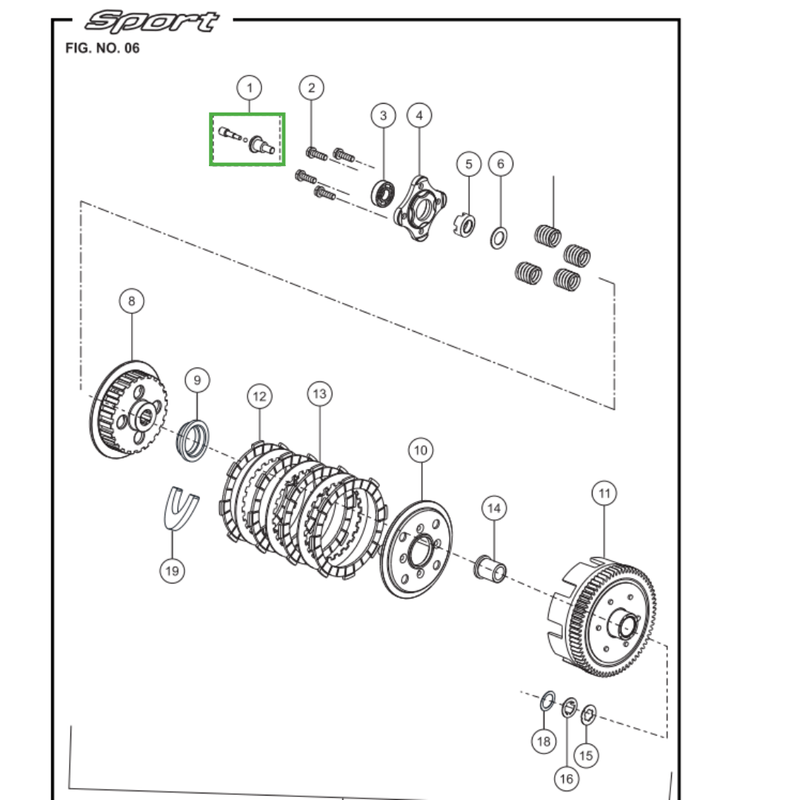 Sport
FIG. NO. 06
1
2
3
4
5
6
8
9
12
13
10
14
11
19
18
16
15