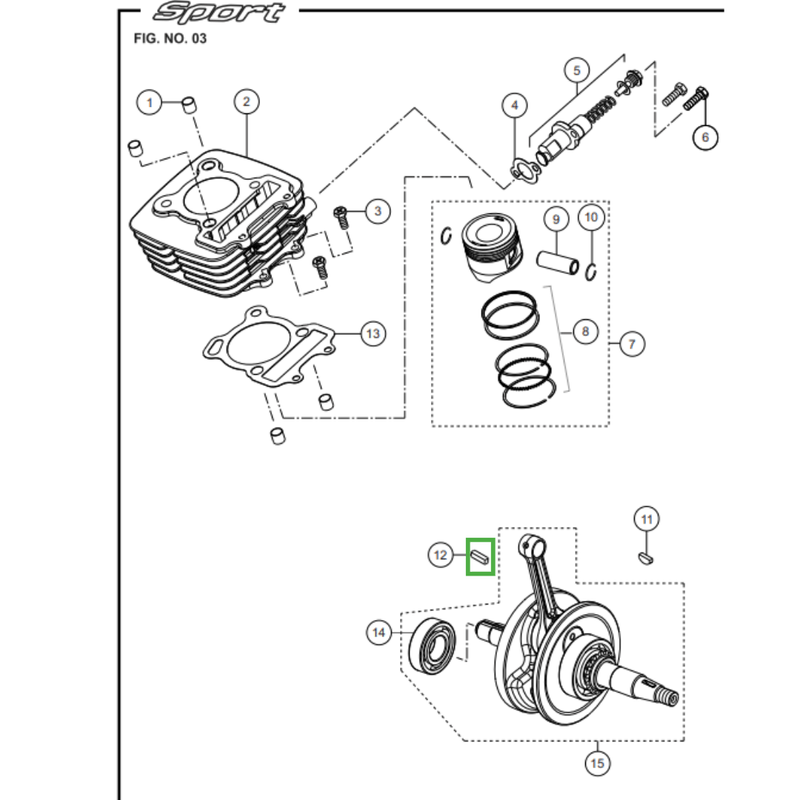 Sport

FIG. NO. 03

1
2
3
4
5
6
9
10
8
7
13
11
12
14
15