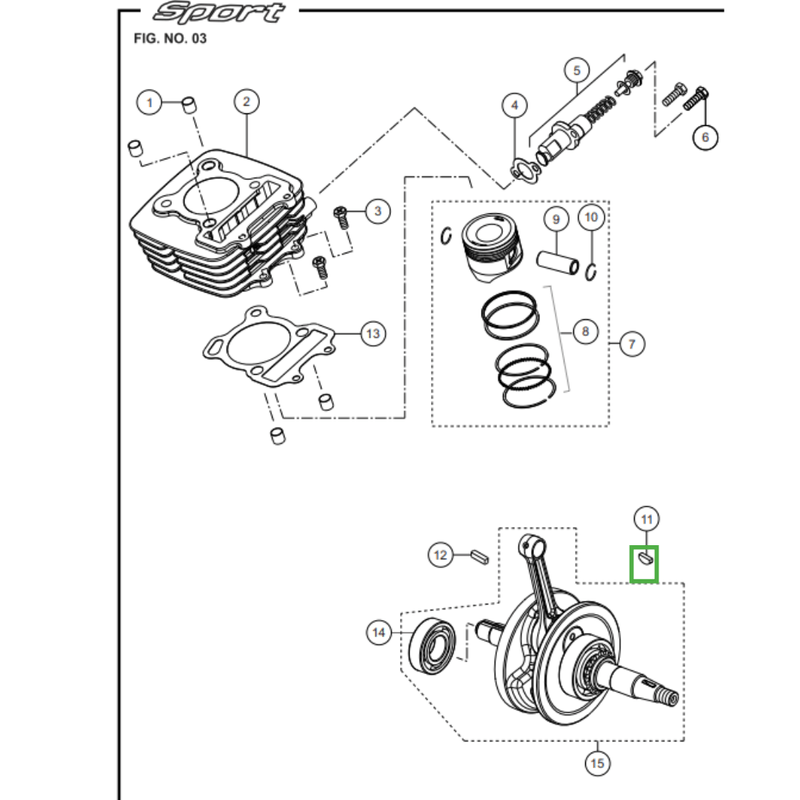 Sport
FIG. NO. 03

1
2
3
4
5
6
7
8
9
10
11
12
13
14
15