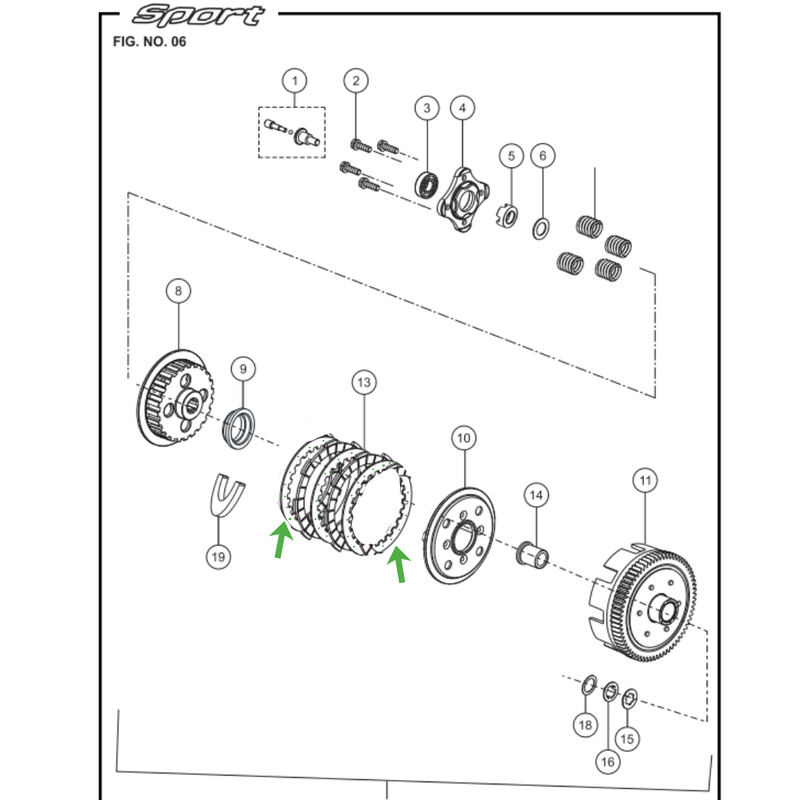 Sport
FIG. NO. 06

1
2
3
4
5
6
8
9
13
10
14
11
19
18
16
15