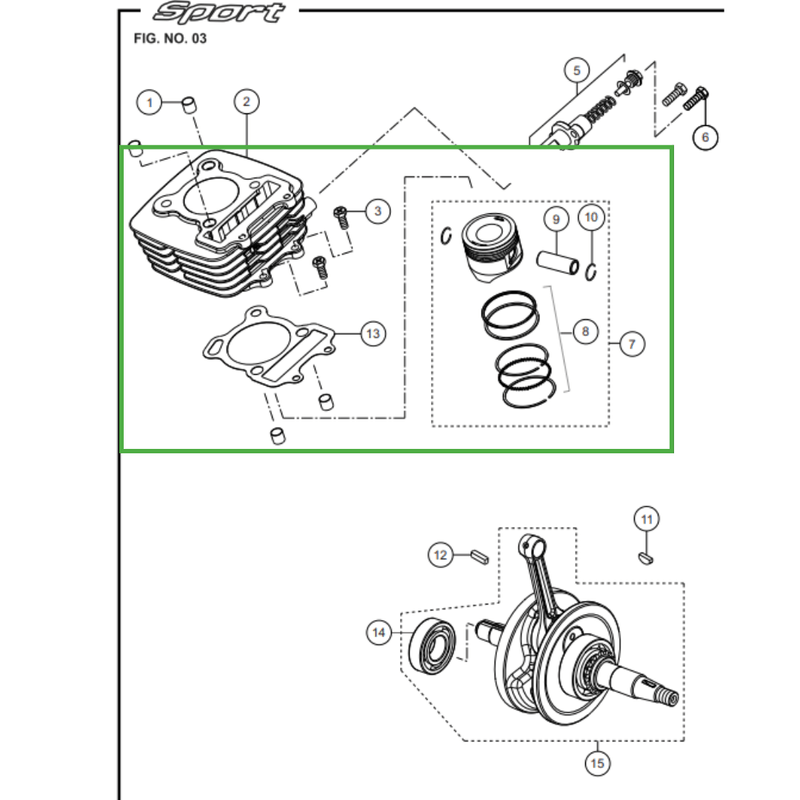 Sport
FIG. NO. 03

1
2
5
6
3
9
10
8
7
13
11
12
14
15