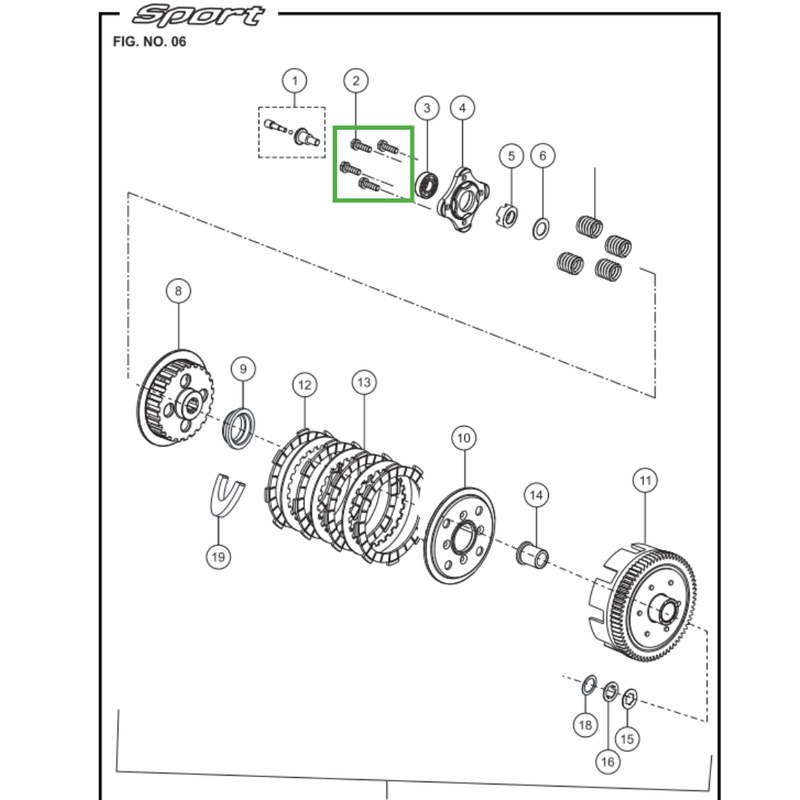 Sport
FIG. NO. 06

1
2
3
4
5
6
8
9
12
13
10
14
11
19
18
16
15