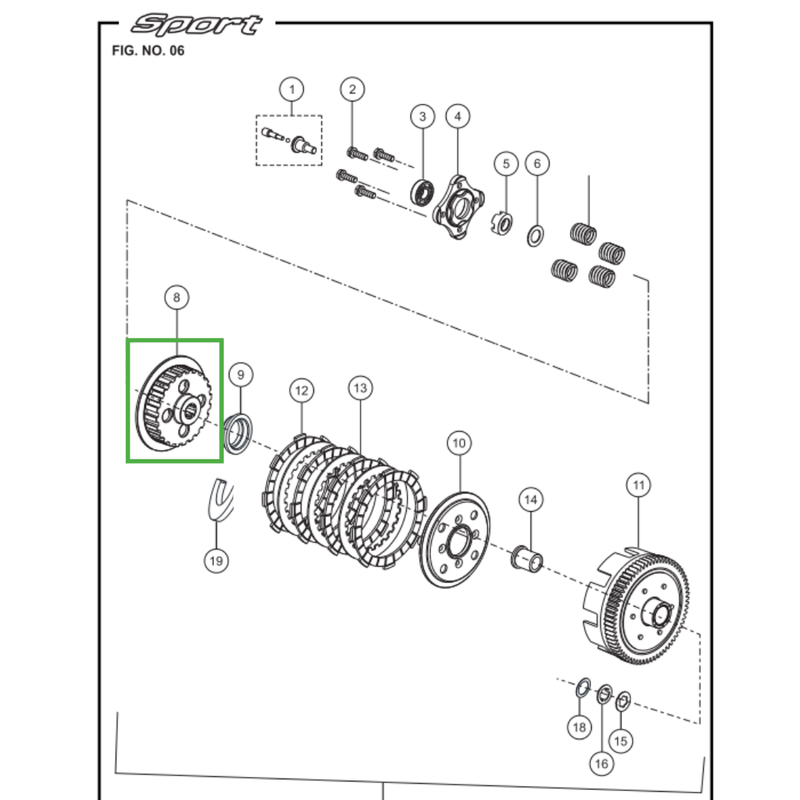 Sport
FIG. NO. 06

1
2
3
4
5
6
8
9
12
13
10
14
11
19
18
16
15