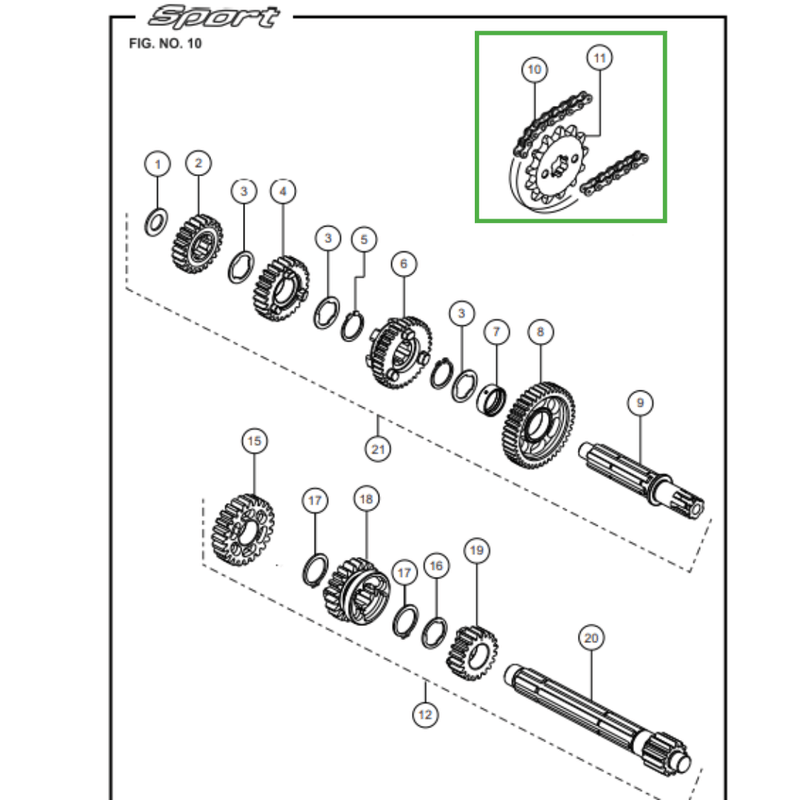 Sport
FIG. NO. 10

10
11
1
2
3
4
3
5
6
3
7
8
9
21
15
17
18
17
16
19
20
12