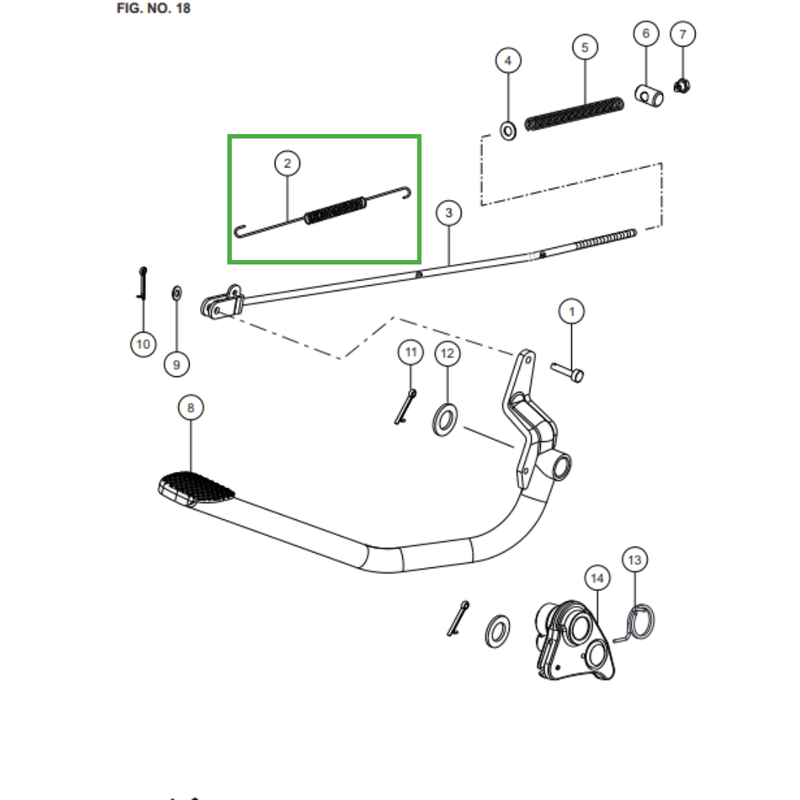 FIG. NO. 18

4
5
6
7
2
3
10
9
1
11
12
8
13
14