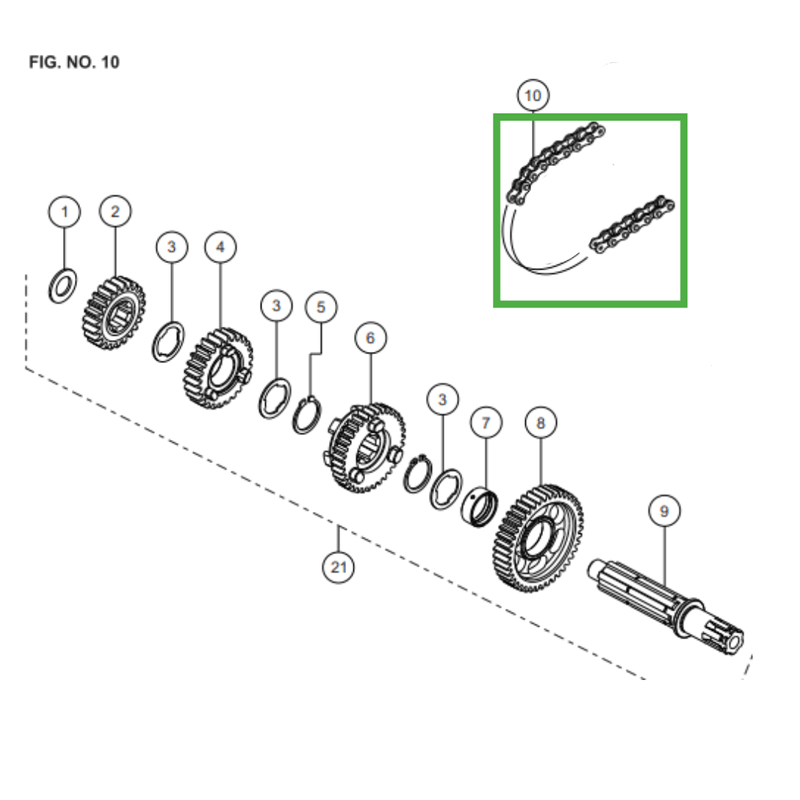 FIG. NO. 10

10

1

2

3

4

3

5

6

3

7

8

9

21