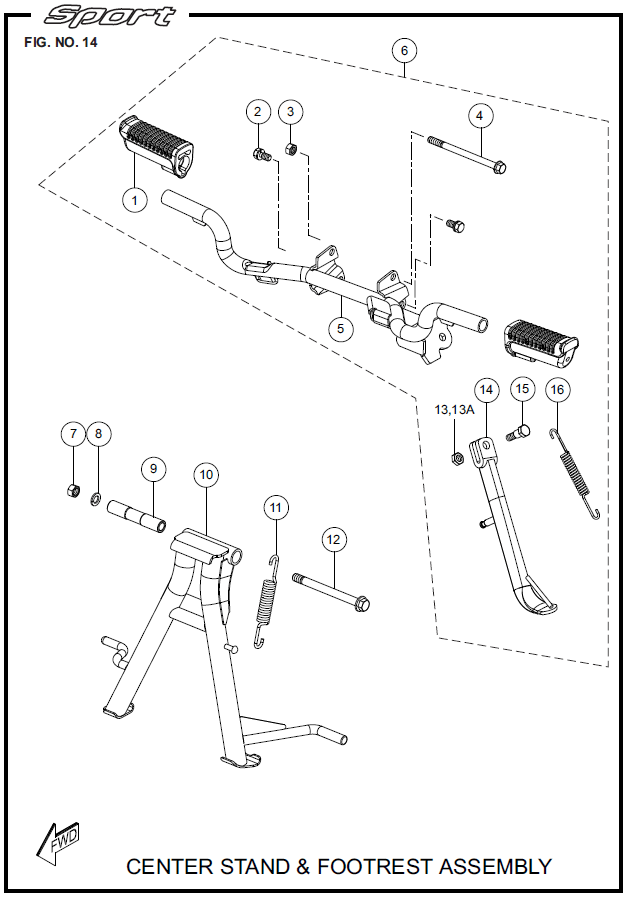 Sport
FIG. NO. 14

6
2
3
4
1
5
14
15
16
13,13A
7
8
9
10
11
12

FWD

CENTER STAND & FOOTREST ASSEMBLY