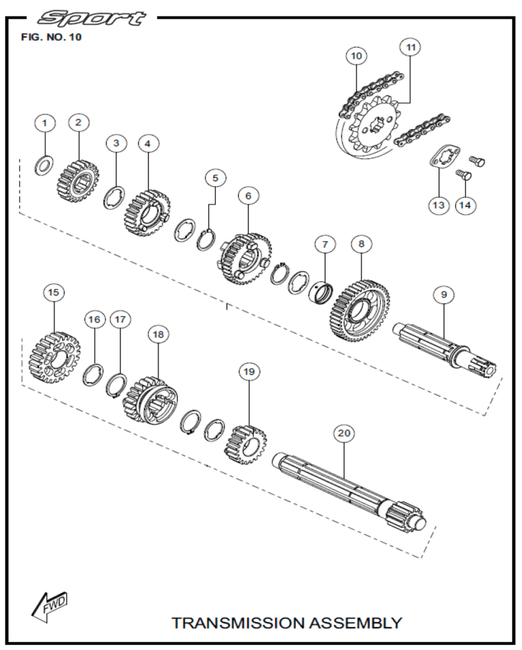 Sport
FIG. NO. 10

10
11
1
2
3
4
5
6
7
8
9
13
14
15
16
17
18
19
20

FWD

TRANSMISSION ASSEMBLY