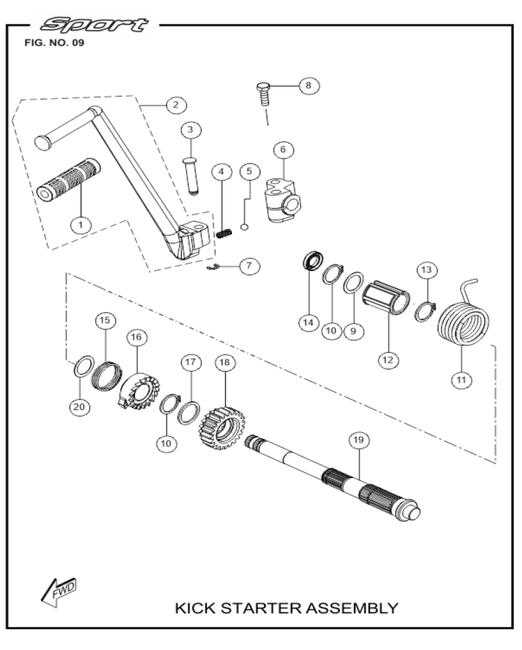 Sport
FIG. NO. 09

8
2
3
6
4
5
1
7
13
14
10
9
12
11
15
16
17
18
20
10
19

FWD

KICK STARTER ASSEMBLY