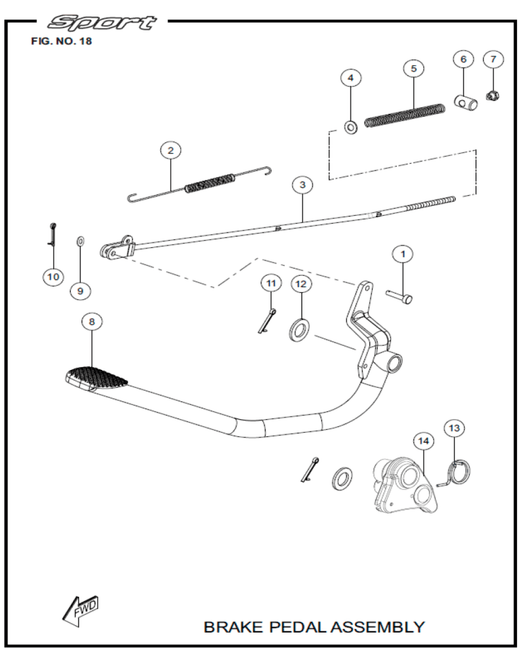 Sport
FIG. NO. 18

4
5
6
7
2
3
10
9
1
11
12
8
14
13

FWD

BRAKE PEDAL ASSEMBLY