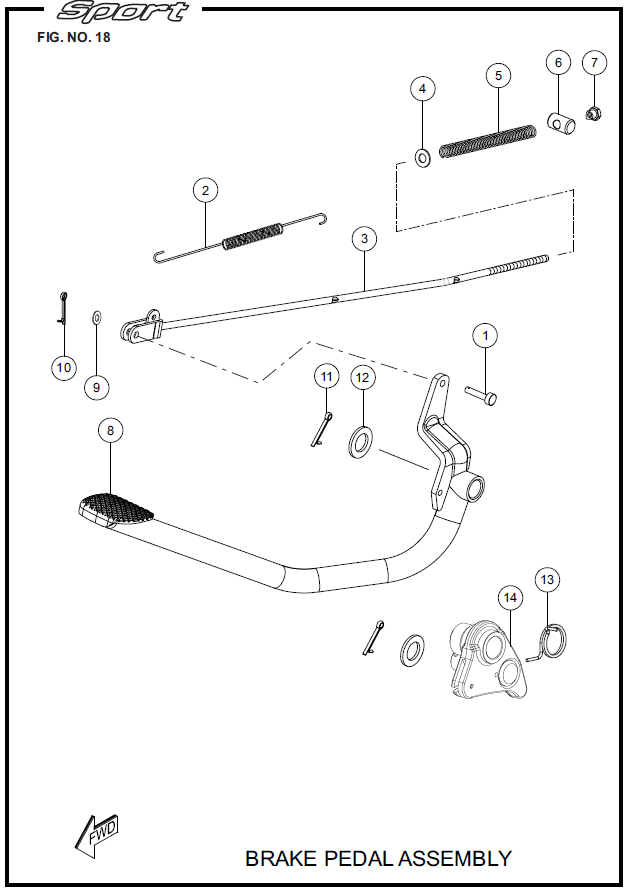 Sport
FIG. NO. 18

4
5
6
7
2
3
10
9
1
11
12
8
14
13
FWD

BRAKE PEDAL ASSEMBLY