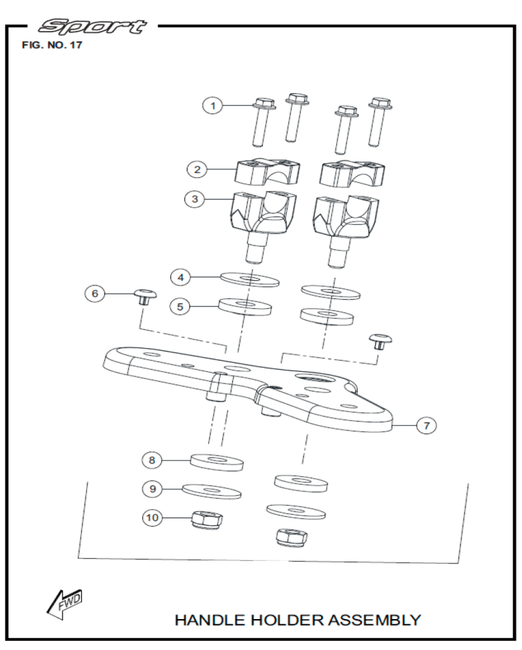 Sport

FIG. NO. 17

1
2
3
4
5
6
7
8
9
10

FWD

HANDLE HOLDER ASSEMBLY