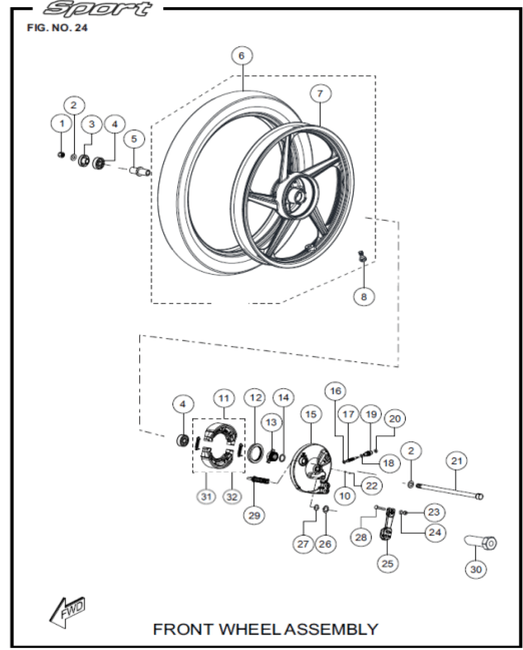 Sport

FIG. NO. 24

6
7
2
1
3
4
5
8

4
11
12
14
13
15
16
17
19
20
18
2
21
22
10
31
32
29
27
26
28
23
24
25
30

FWD

FRONT WHEEL ASSEMBLY