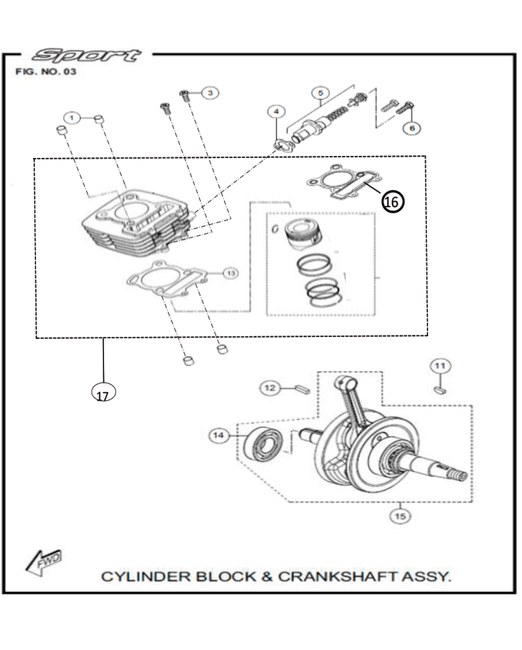 Sport
FIG. NO. 03

1
3
4
5
6
16
13
17
11
12
14
15

FWD

CYLINDER BLOCK & CRANKSHAFT ASSY.